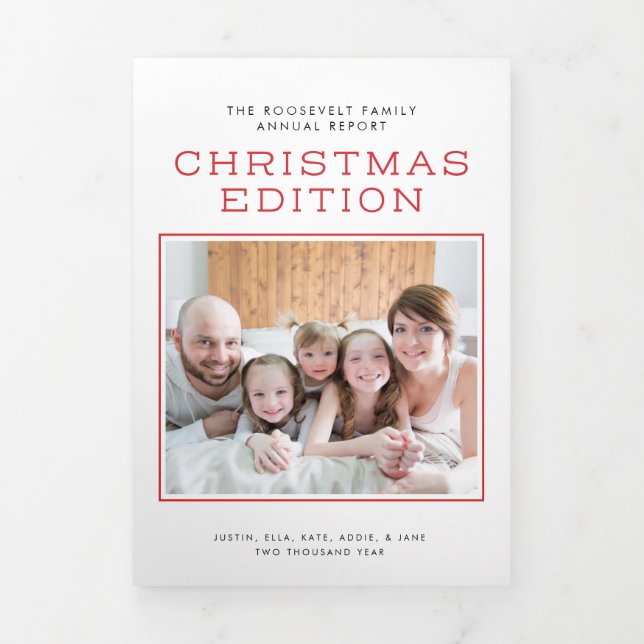 THE ROOSEVELT FAMILY
ANNUAL REPORT

CHRISTMAS
EDITION

JUSTIN, ELLA, KATE, ADDIE, & JANE
TWO THOUSAND YEAR