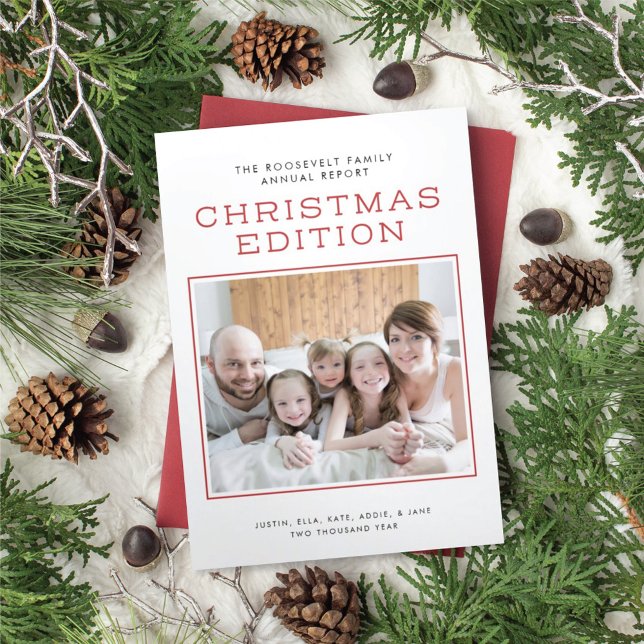 THE ROOSEVELT FAMILY
ANNUAL REPORT

CHRISTMAS
EDITION

JUSTIN, ELLA, KATE, ADDIE, & JANE
TWO THOUSAND YEAR