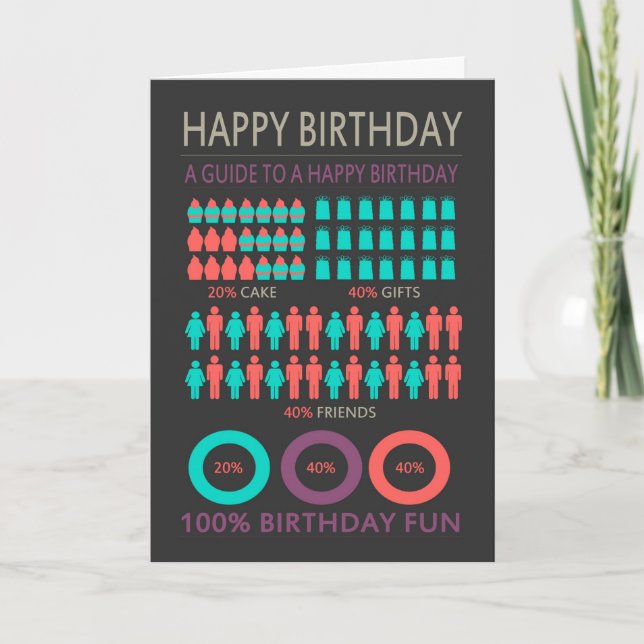 HAPPY BIRTHDAY

A GUIDE TO A HAPPY BIRTHDAY

20% CAKE

40% GIFTS

40% FRIENDS

20%

40%

40%

100% BIRTHDAY FUN